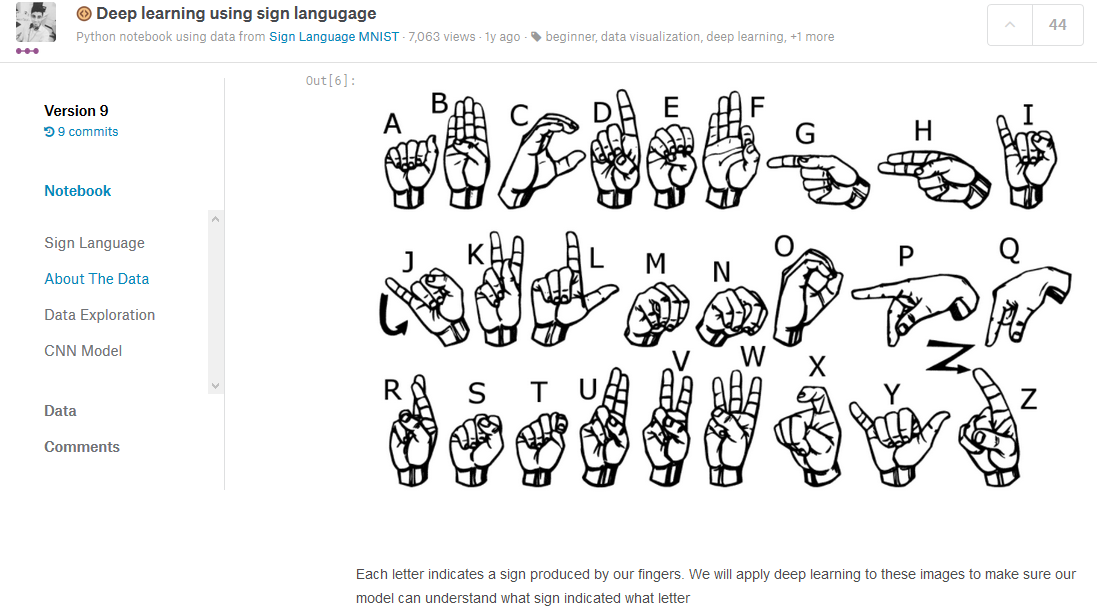 Deep learning using sign langugage
Python notebook using data from Sign Language MNIST · 7,063 views · 1y ago · beginner, data visualization, deep learning, +1 more

44

Version 9
9 commits

Notebook

Sign Language
About The Data
Data Exploration
CNN Model

Data
Comments

Out[6]:

A B C D E F G H I
J K L M N O P Q
R S T U V W X Y Z

Each letter indicates a sign produced by our fingers. We will apply deep learning to these images to make sure our model can understand what sign indicated what letter